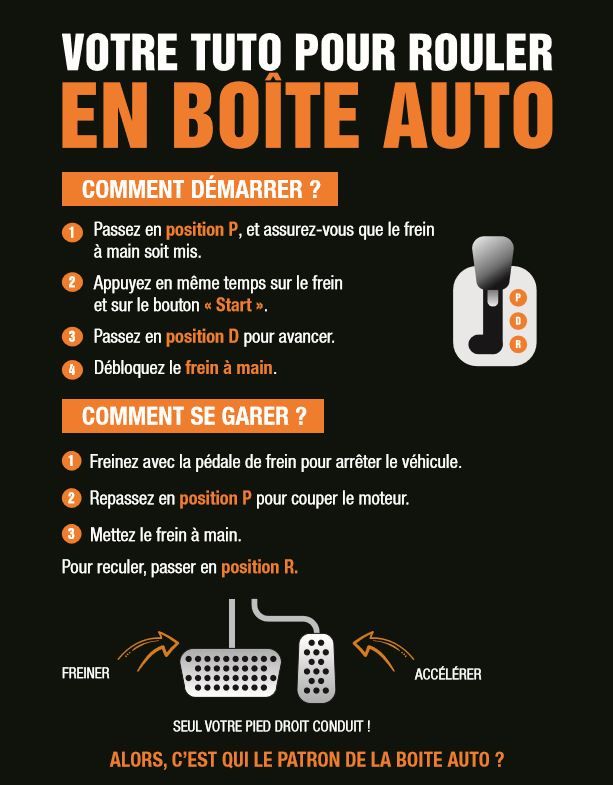 VOTRE TUTO POUR ROULER
EN BOÎTE AUTO

COMMENT DÉMARRER ?

1 Passez en position P, et assurez-vous que le frein à main soit mis.

2 Appuyez en même temps sur le frein et sur le bouton « Start ».

3 Passez en position D pour avancer.

4 Débloquez le frein à main.

P
D
R

COMMENT SE GARER ?

1 Freinez avec la pédale de frein pour arrêter le véhicule.

2 Repassez en position P pour couper le moteur.

3 Mettez le frein à main.

Pour reculer, passer en position R.

FREINER

ACCÉLÉRER

SEUL VOTRE PIED DROIT CONDUIT !

ALORS, C'EST QUI LE PATRON DE LA BOITE AUTO ?