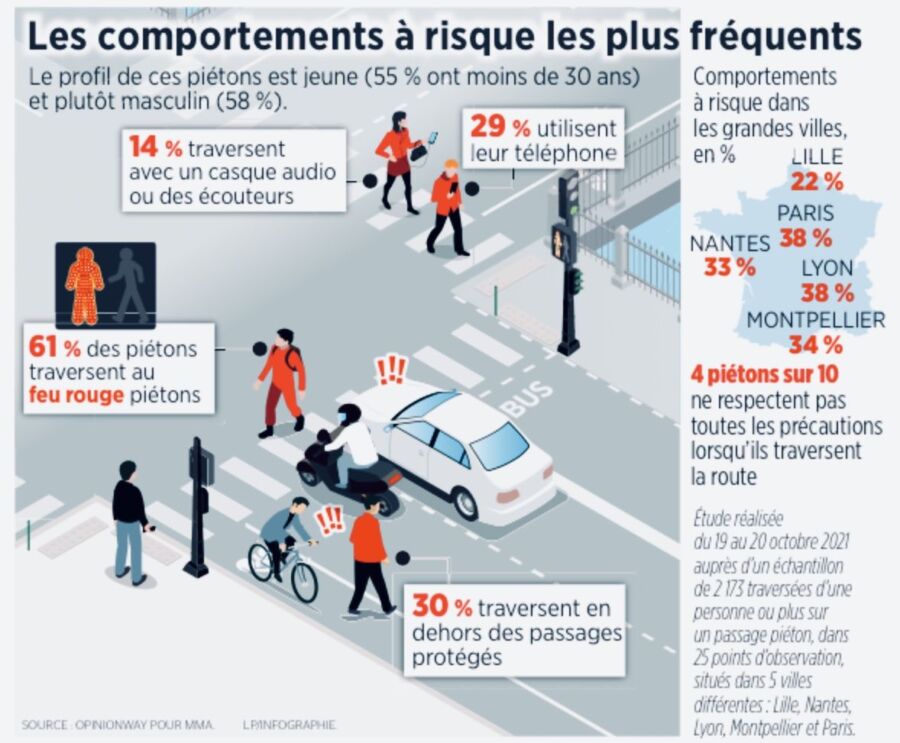 Les comportements à risque les plus fréquents

Le profil de ces piétons est jeune (55 % ont moins de 30 ans) et plutôt masculin (58 %).

14 % traversent avec un casque audio ou des écouteurs

29 % utilisent leur téléphone

61 % des piétons traversent au feu rouge piétons

!!!

BUS

!!!

30 % traversent en dehors des passages protégés

Comportements à risque dans les grandes villes, en %

LILLE 22 %
PARIS 38 %
NANTES 33 %
LYON 38 %
MONTPELLIER 34 %

4 piétons sur 10 ne respectent pas toutes les précautions lorsqu'ils traversent la route

Étude réalisée du 19 au 20 octobre 2021 auprès d'un échantillon de 2 173 traversées d'une personne ou plus sur un passage piéton, dans 25 points d'observation, situés dans 5 villes différentes : Lille, Nantes, Lyon, Montpellier et Paris.

SOURCE : OPINIONWAY POUR MMA.

LP/INFOGRAPHIE.